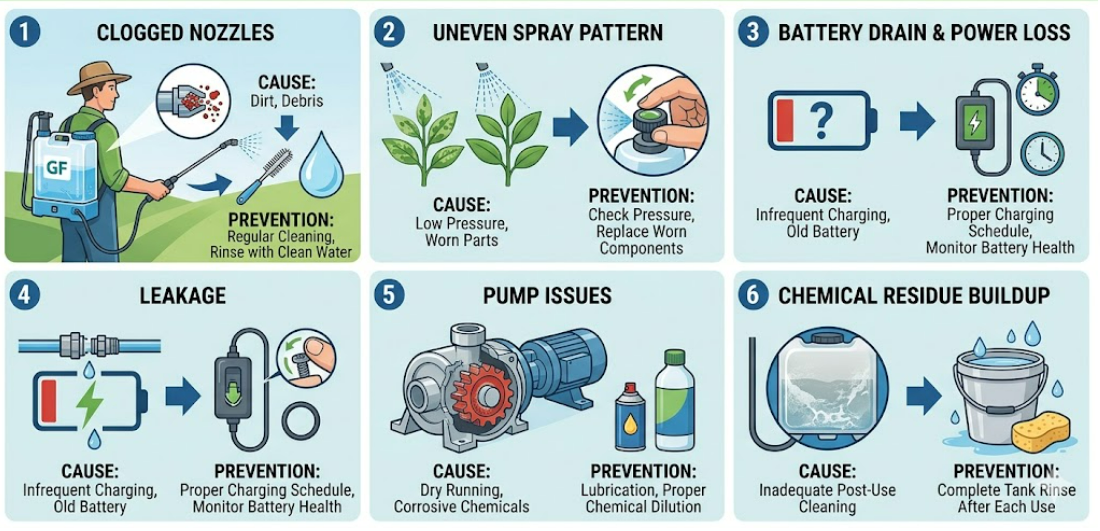 1 CLOGGED NOZZLES

GF

CAUSE:
Dirt, Debris

PREVENTION:
Regular Cleaning, Rinse with Clean Water

2 UNEVEN SPRAY PATTERN

CAUSE:
Low Pressure, Worn Parts

PREVENTION:
Check Pressure, Replace Worn Components

3 BATTERY DRAIN & POWER LOSS

?

CAUSE:
Infrequent Charging, Old Battery

PREVENTION:
Proper Charging Schedule, Monitor Battery Health

4 LEAKAGE

CAUSE:
Infrequent Charging, Old Battery

PREVENTION:
Proper Charging Schedule, Monitor Battery Health

5 PUMP ISSUES

CAUSE:
Dry Running, Corrosive Chemicals

PREVENTION:
Lubrication, Proper Chemical Dilution

6 CHEMICAL RESIDUE BUILDUP

CAUSE:
Inadequate Post-Use Cleaning

PREVENTION:
Complete Tank Rinse After Each Use